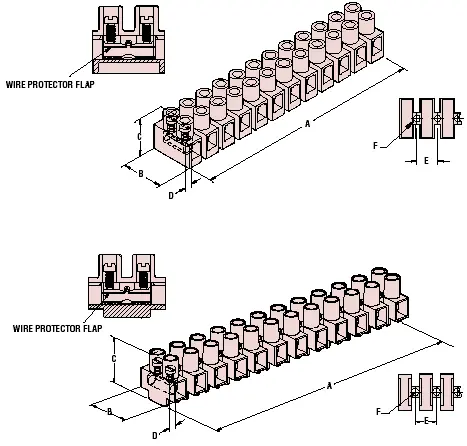 WIRE PROTECTOR FLAP

C

B

D

A

F

E

WIRE PROTECTOR FLAP

C

B

D

A

F

E