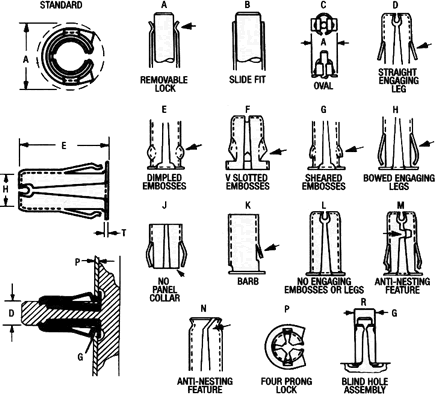 STANDARD

A

E

H

T

P

D

G

A
REMOVABLE LOCK

B
SLIDE FIT

C
A
OVAL

D
STRAIGHT ENGAGING LEG

E
DIMPLED EMBOSSES

F
V SLOTTED EMBOSSES

G
SHEARED EMBOSSES

H
BOWED ENGAGING LEGS

J
NO PANEL COLLAR

K
BARB

L
NO ENGAGING EMBOSSES OR LEGS

M
ANTI-NESTING FEATURE

N
ANTI-NESTING FEATURE

P
FOUR PRONG LOCK

R
G
BLIND HOLE ASSEMBLY