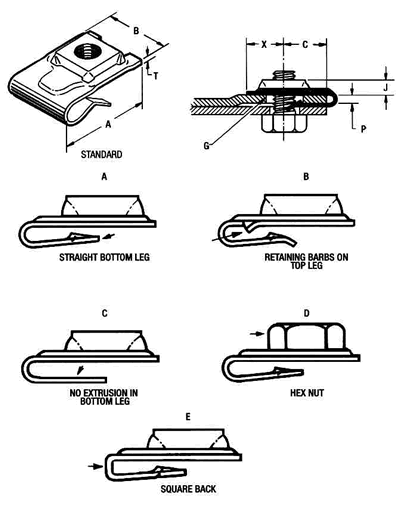 B

T

A

STANDARD

X

C

J

P

G

A

STRAIGHT BOTTOM LEG

B

RETAINING BARBS ON TOP LEG

C

NO EXTRUSION IN BOTTOM LEG

D

HEX NUT

E

SQUARE BACK